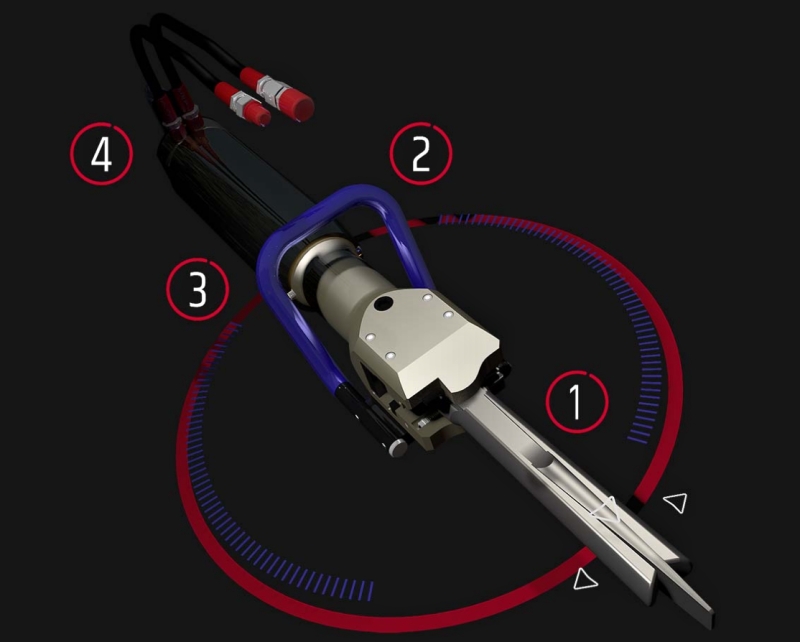 4
2
3
1